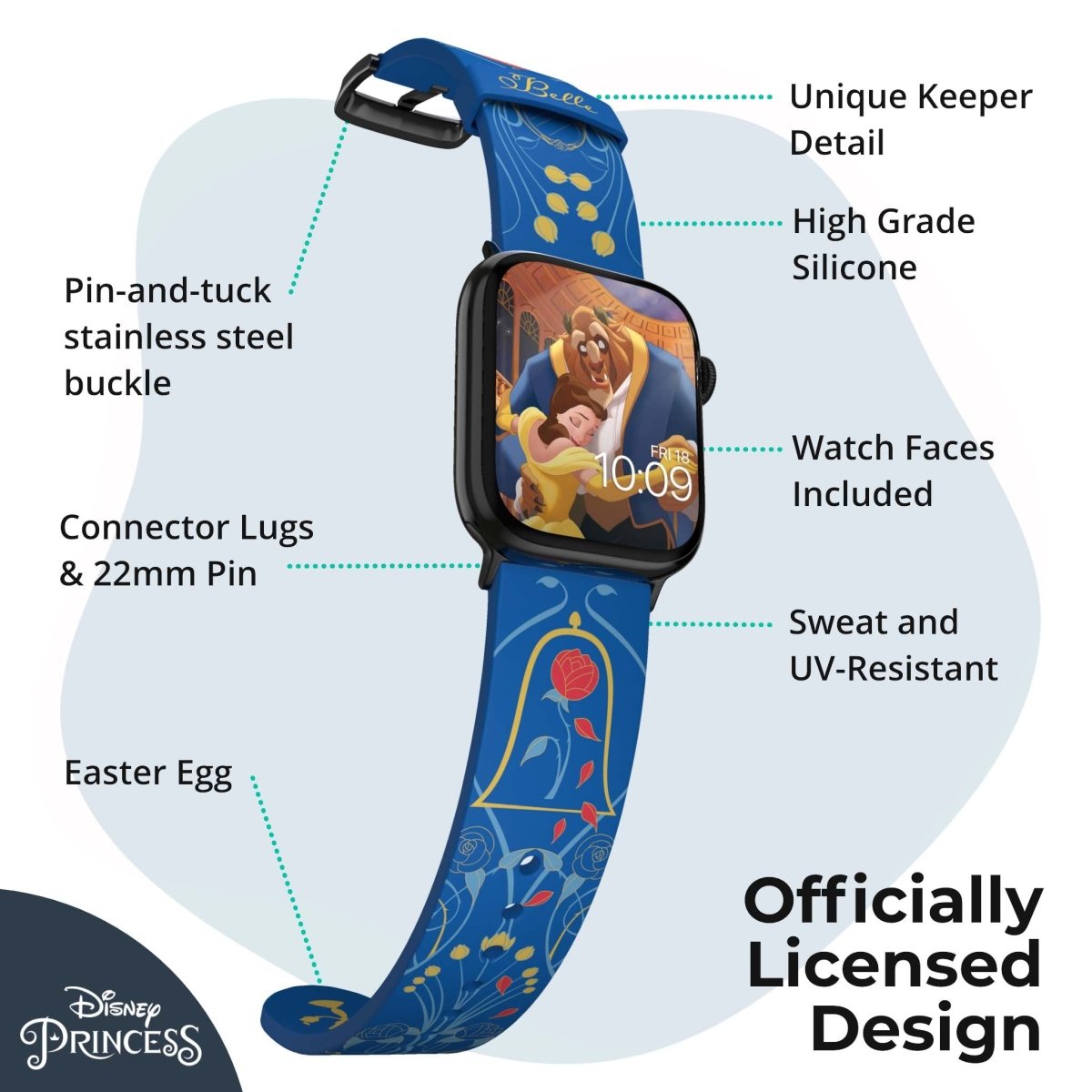 Belle

Unique Keeper Detail

High Grade Silicone

Pin-and-tuck stainless steel buckle

FRI 18
10:09

Watch Faces Included

Connector Lugs & 22mm Pin

Sweat and UV-Resistant

Easter Egg

Officially Licensed Design

Disney PRINCESS